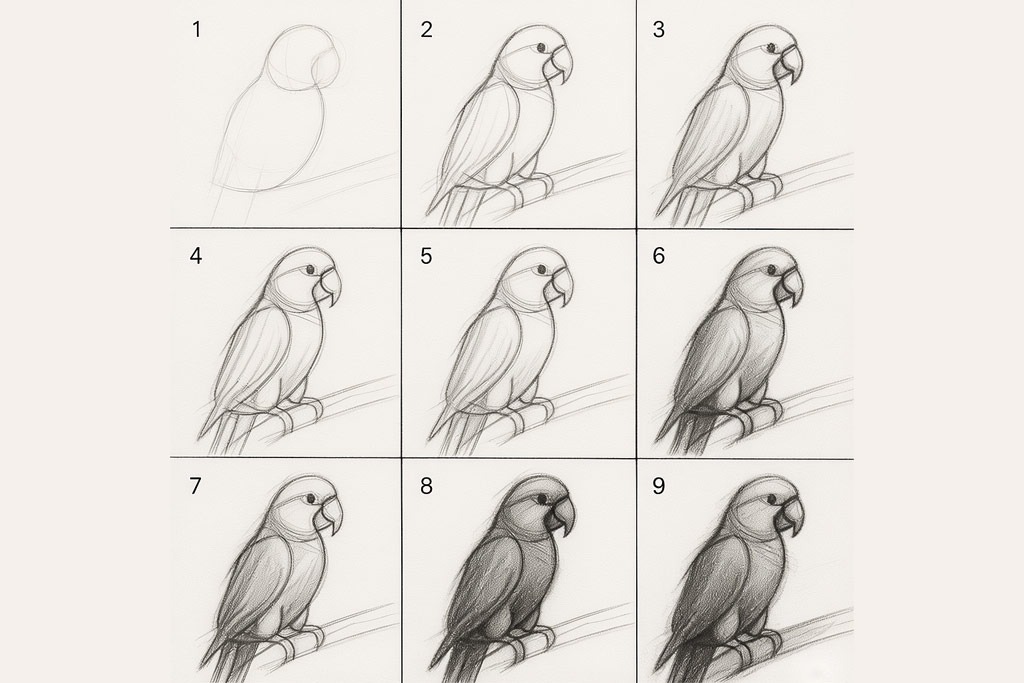 1
2
3
4
5
6
7
8
9